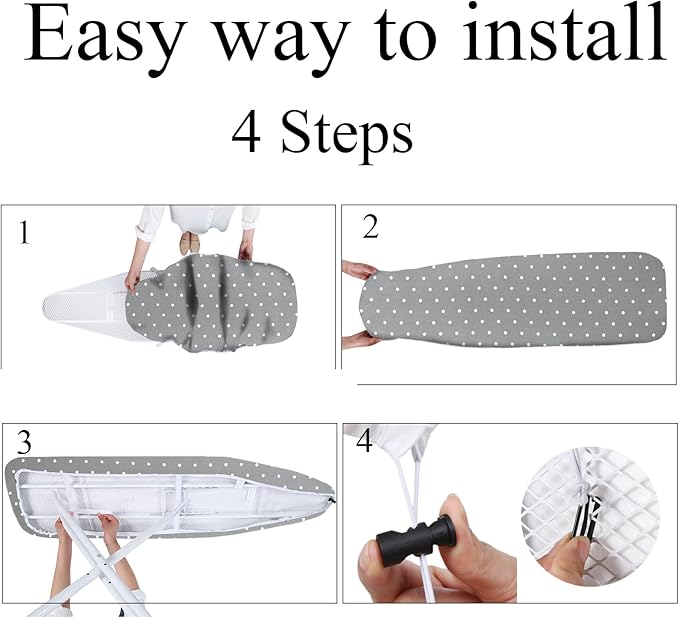 Easy way to install

4 Steps

1

2

3

4